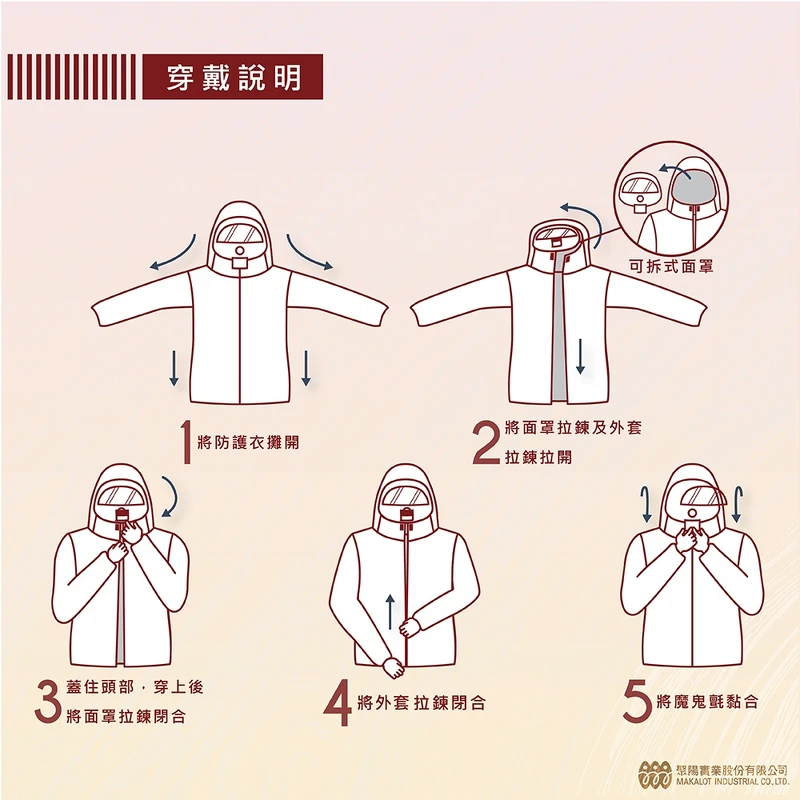 穿戴說明

可拆式面罩

1 將防護衣攤開

2 將面罩拉鍊及外套拉鍊拉開

3 蓋住頭部，穿上後將面罩拉鍊閉合

4 將外套拉鍊閉合

5 將魔鬼氈黏合

聚陽實業股份有限公司
MAKALOT INDUSTRIAL CO.,LTD.