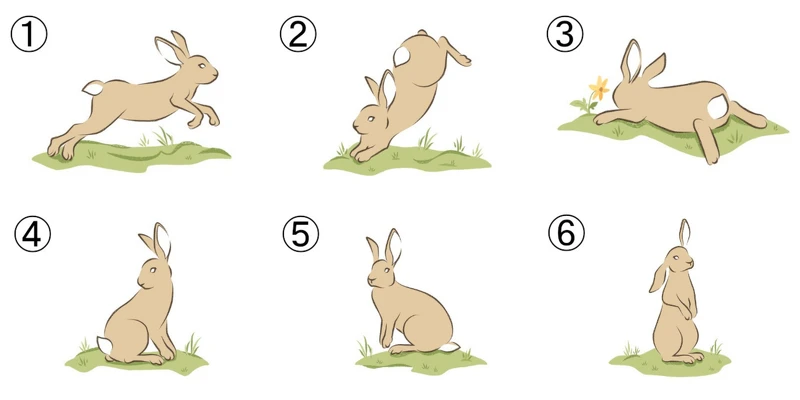 ①
②
③
④
⑤
⑥