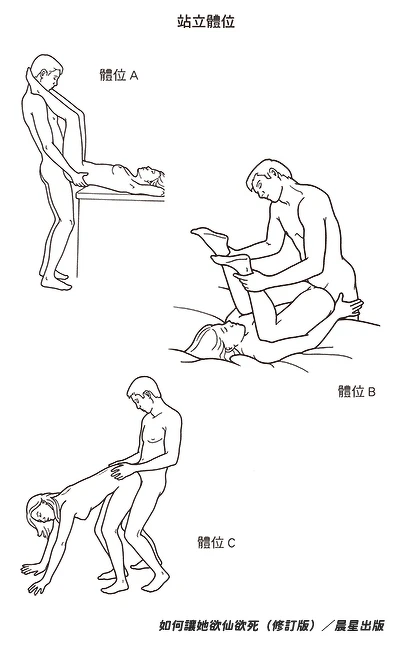 站立體位

體位 A

體位 B

體位 C

如何讓她欲仙欲死（修訂版）／晨星出版