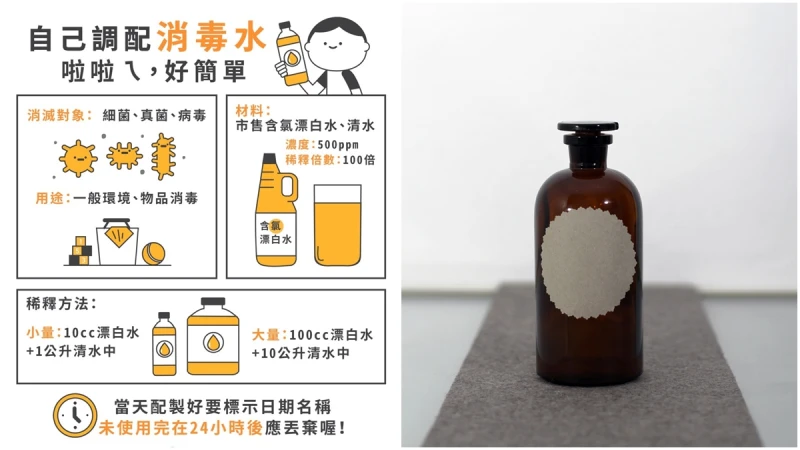 自己調配消毒水
啦啦ㄟ，好簡單

消滅對象：細菌、真菌、病毒

用途：一般環境、物品消毒

材料：
市售含氯漂白水、清水
濃度：500ppm
稀釋倍數：100倍

含氯
漂白水

稀釋方法：
小量：10cc漂白水
+1公升清水中

大量：100cc漂白水
+10公升清水中

當天配製好要標示日期名稱
未使用完在24小時後應丟棄喔！