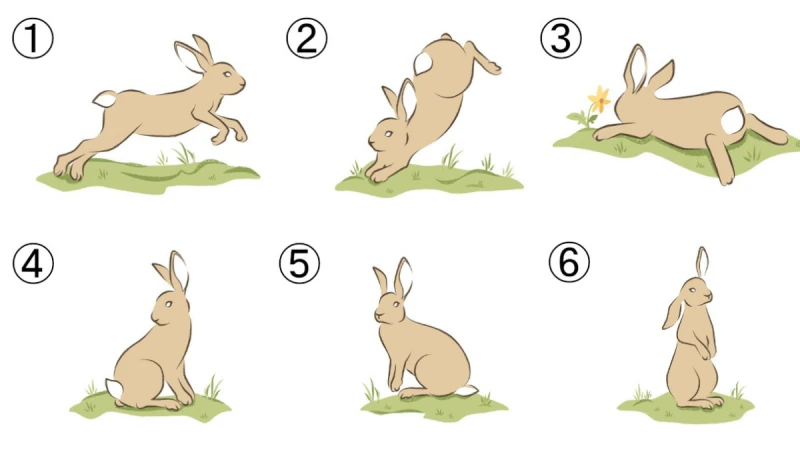 ①

②

③

④

⑤

⑥