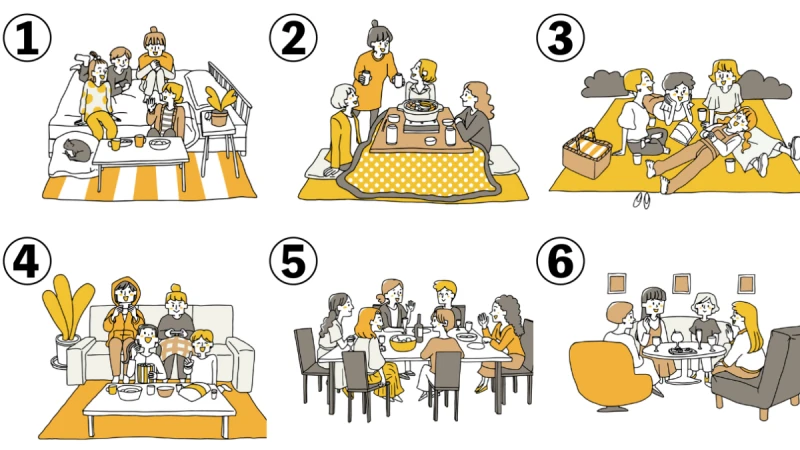 ①

②

③

④

⑤

⑥